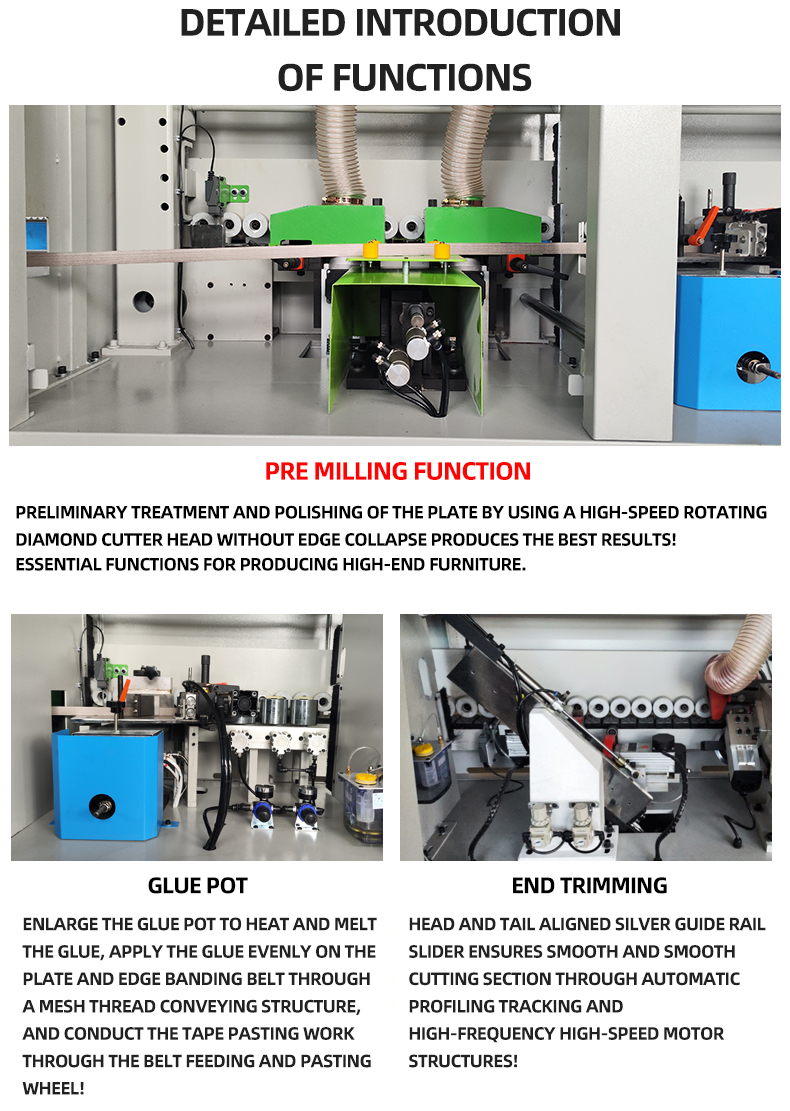 DETAILED INTRODUCTION OF FUNCTIONS

PRE MILLING FUNCTION

PRELIMINARY TREATMENT AND POLISHING OF THE PLATE BY USING A HIGH-SPEED ROTATING DIAMOND CUTTER HEAD WITHOUT EDGE COLLAPSE PRODUCES THE BEST RESULTS! ESSENTIAL FUNCTIONS FOR PRODUCING HIGH-END FURNITURE.

GLUE POT

ENLARGE THE GLUE POT TO HEAT AND MELT THE GLUE, APPLY THE GLUE EVENLY ON THE PLATE AND EDGE BANDING BELT THROUGH A MESH THREAD CONVEYING STRUCTURE, AND CONDUCT THE TAPE PASTING WORK THROUGH THE BELT FEEDING AND PASTING WHEEL!

END TRIMMING

HEAD AND TAIL ALIGNED SILVER GUIDE RAIL SLIDER ENSURES SMOOTH AND SMOOTH CUTTING SECTION THROUGH AUTOMATIC PROFILING TRACKING AND HIGH-FREQUENCY HIGH-SPEED MOTOR STRUCTURES!