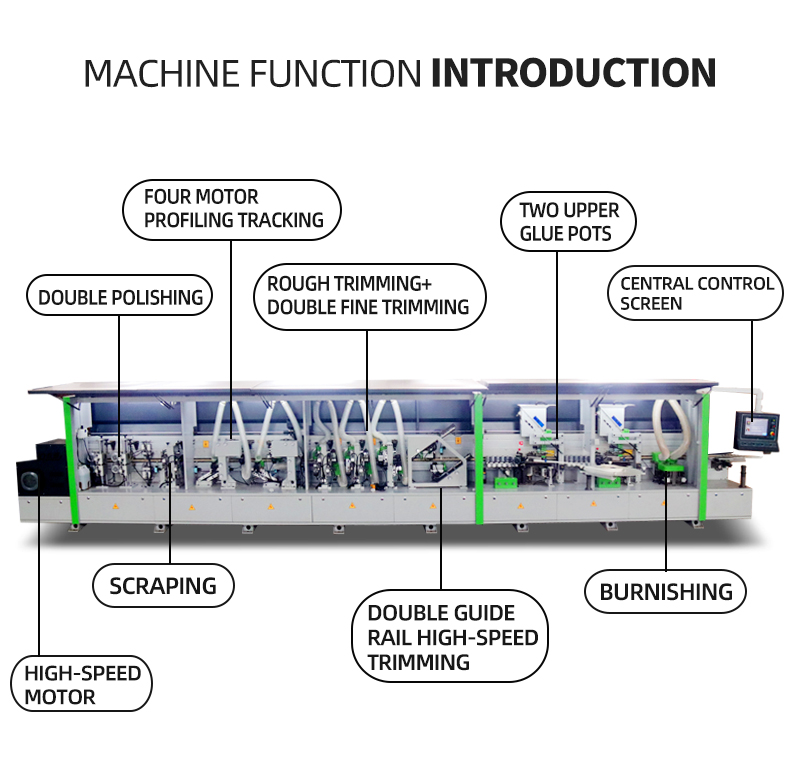 MACHINE FUNCTION INTRODUCTION

FOUR MOTOR PROFILING TRACKING

TWO UPPER GLUE POTS

DOUBLE POLISHING

ROUGH TRIMMING+ DOUBLE FINE TRIMMING

CENTRAL CONTROL SCREEN

SCRAPING

BURNISHING

DOUBLE GUIDE RAIL HIGH-SPEED TRIMMING

HIGH-SPEED MOTOR